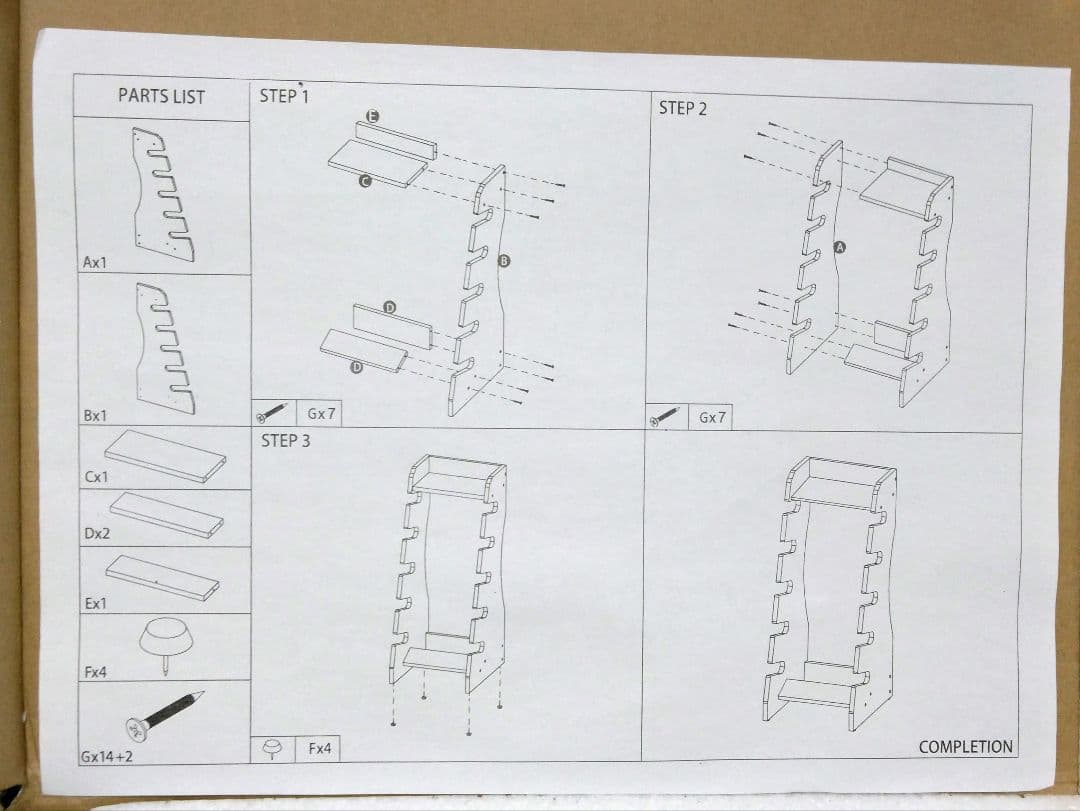 PARTS LIST

Ax1

Bx1

Cx1

Dx2

Ex1

Fx4

Gx14+2

STEP 1

E

C

B

D

D

Gx7

STEP 2

A

Gx7

STEP 3

Fx4

COMPLETION