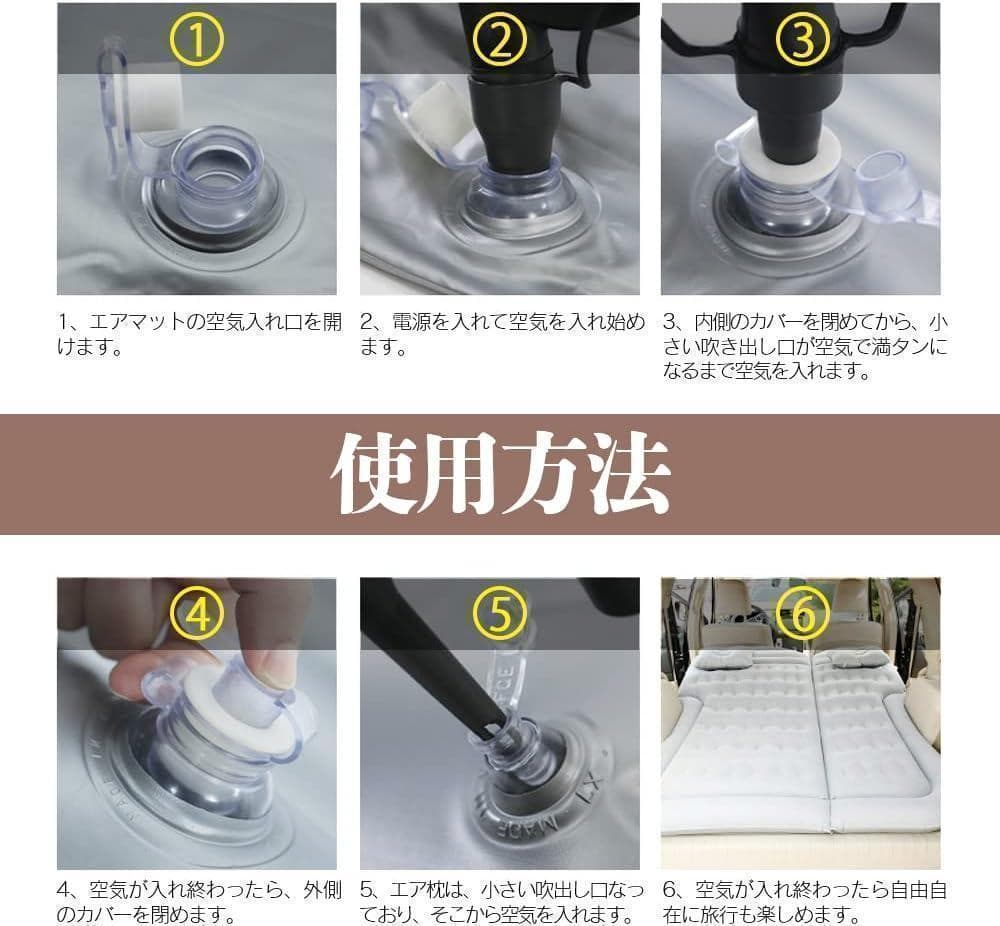 ①

②

③

1、エアマットの空気入れ口を開けます。

2、電源を入れて空気を入れ始めます。

3、内側のカバーを閉めてから、小さい吹き出し口が空気で満タンになるまで空気を入れます。

使用方法

④

⑤

⑥

4、空気が入れ終わったら、外側のカバーを閉めます。

5、エア枕は、小さい吹出し口なっており、そこから空気を入れます。

6、空気が入れ終わったら自由自在に旅行も楽しめます。